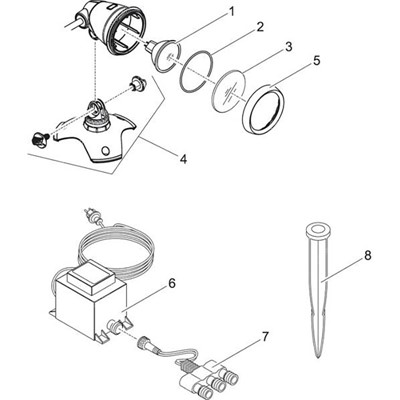 1
2
3
5
4
6
8
7