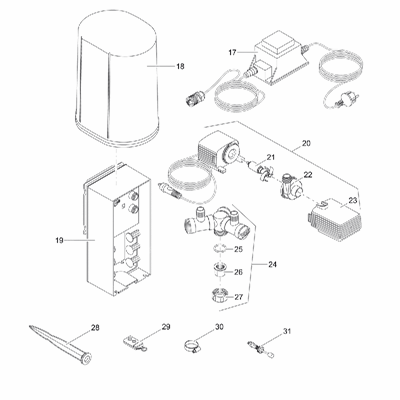 18
17
20
21
22
23
19
25
24
26
27
28
29
30
31