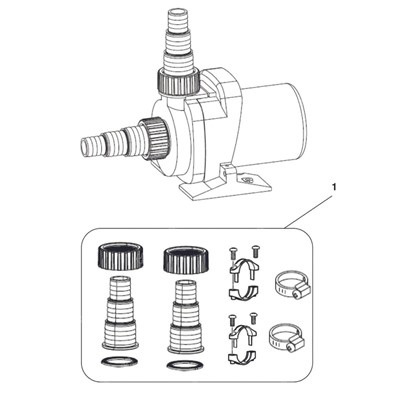 1